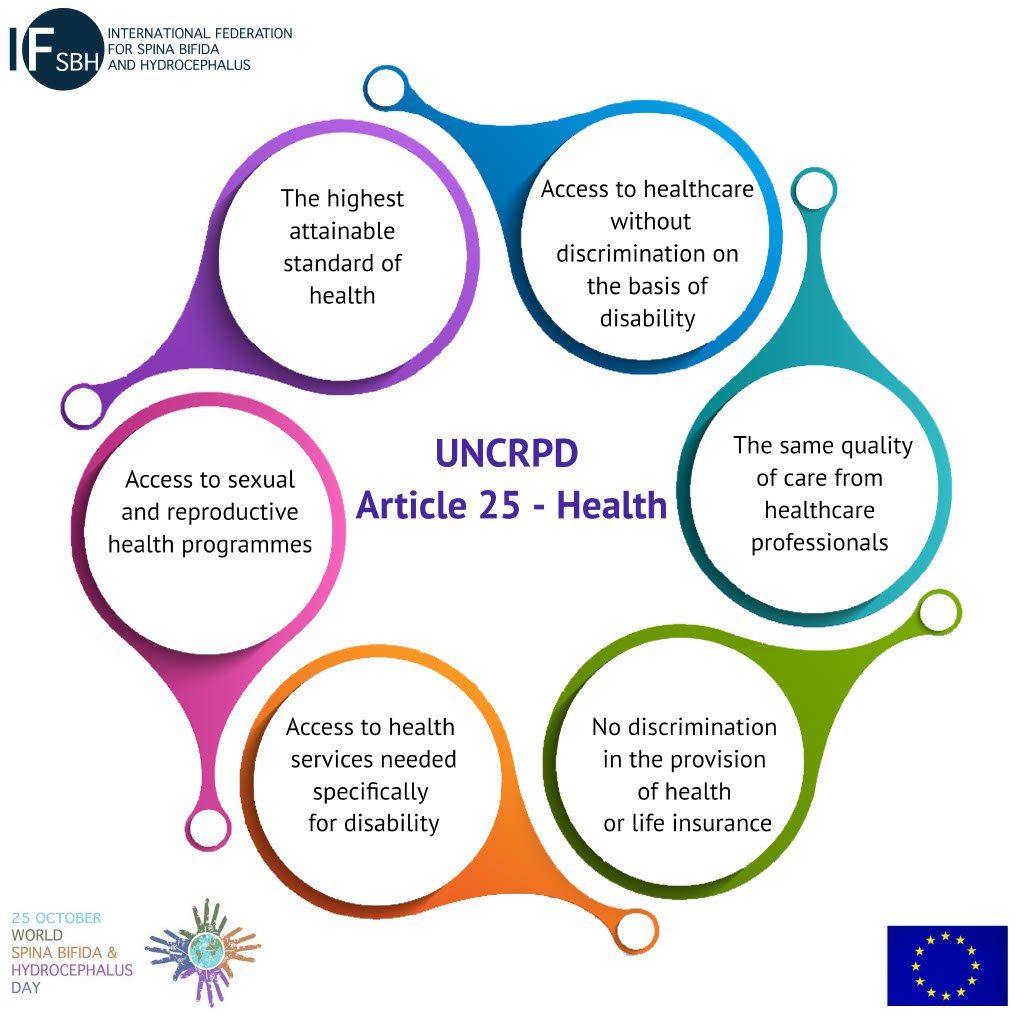 IF SBH INTERNATIONAL FEDERATION FOR SPINA BIFIDA AND HYDROCEPHALUS

UNCRPD
Article 25 - Health

The highest attainable standard of health

Access to healthcare without discrimination on the basis of disability

The same quality of care from healthcare professionals

No discrimination in the provision of health or life insurance

Access to health services needed specifically for disability

Access to sexual and reproductive health programmes

25 OCTOBER
WORLD
SPINA BIFIDA &
HYDROCEPHALUS
DAY